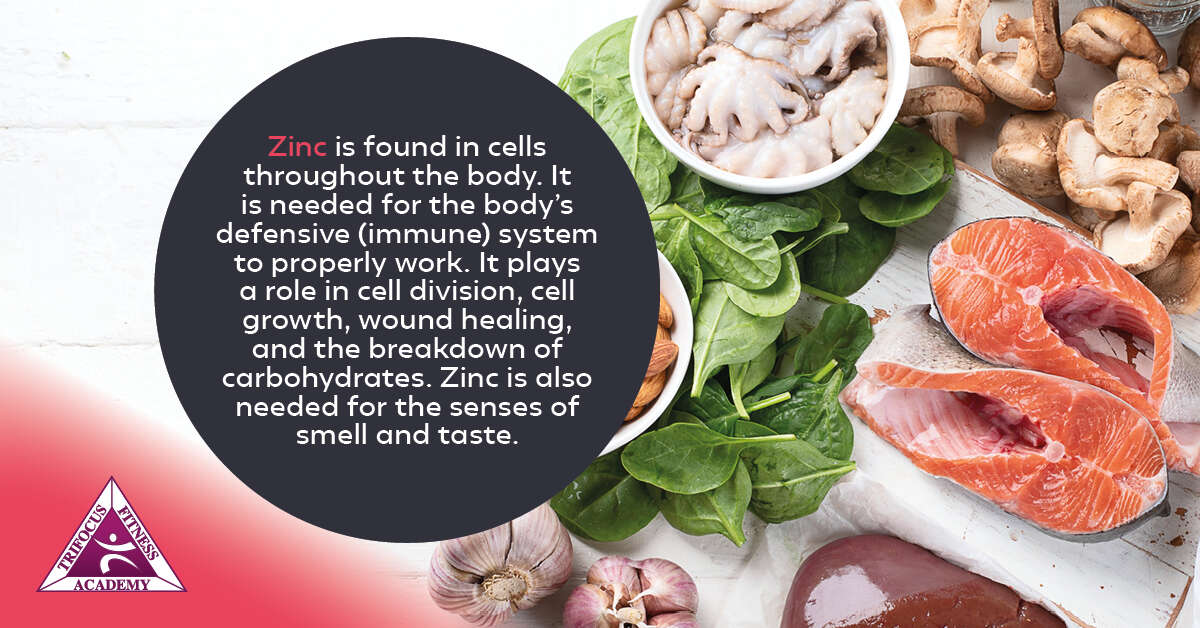 Zinc is found in cells throughout the body. It is needed for the body's defensive (immune) system to properly work. It plays a role in cell division, cell growth, wound healing, and the breakdown of carbohydrates. Zinc is also needed for the senses of smell and taste.

TRIFOCUS FITNESS ACADEMY