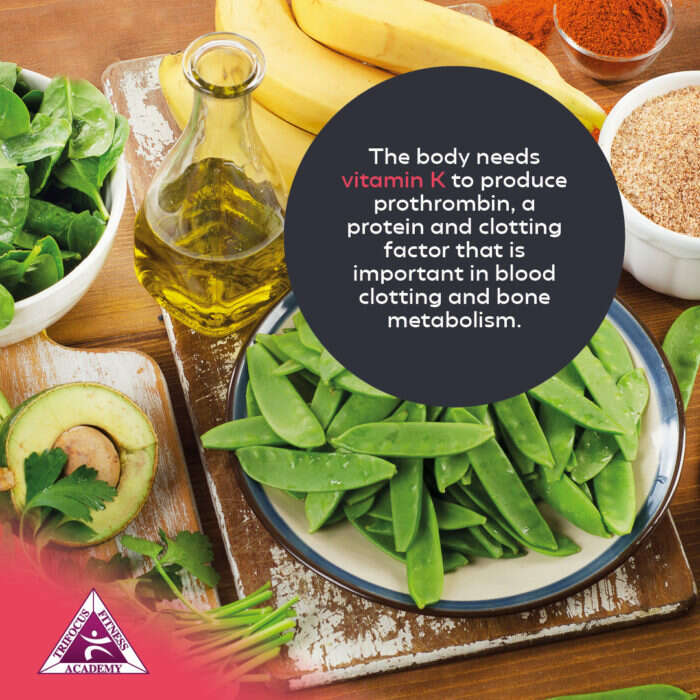 The body needs vitamin K to produce prothrombin, a protein and clotting factor that is important in blood clotting and bone metabolism.

TRIFOCUS FITNESS ACADEMY