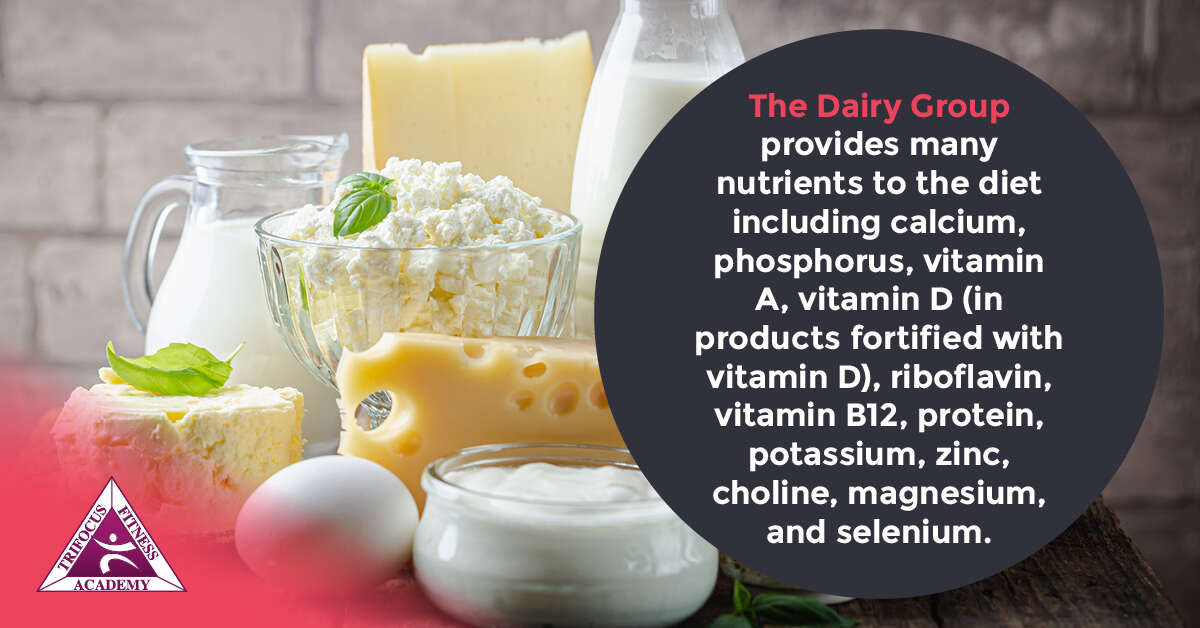 The Dairy Group provides many nutrients to the diet including calcium, phosphorus, vitamin A, vitamin D (in products fortified with vitamin D), riboflavin, vitamin B12, protein, potassium, zinc, choline, magnesium, and selenium.

TRIFOCUS FITNESS ACADEMY