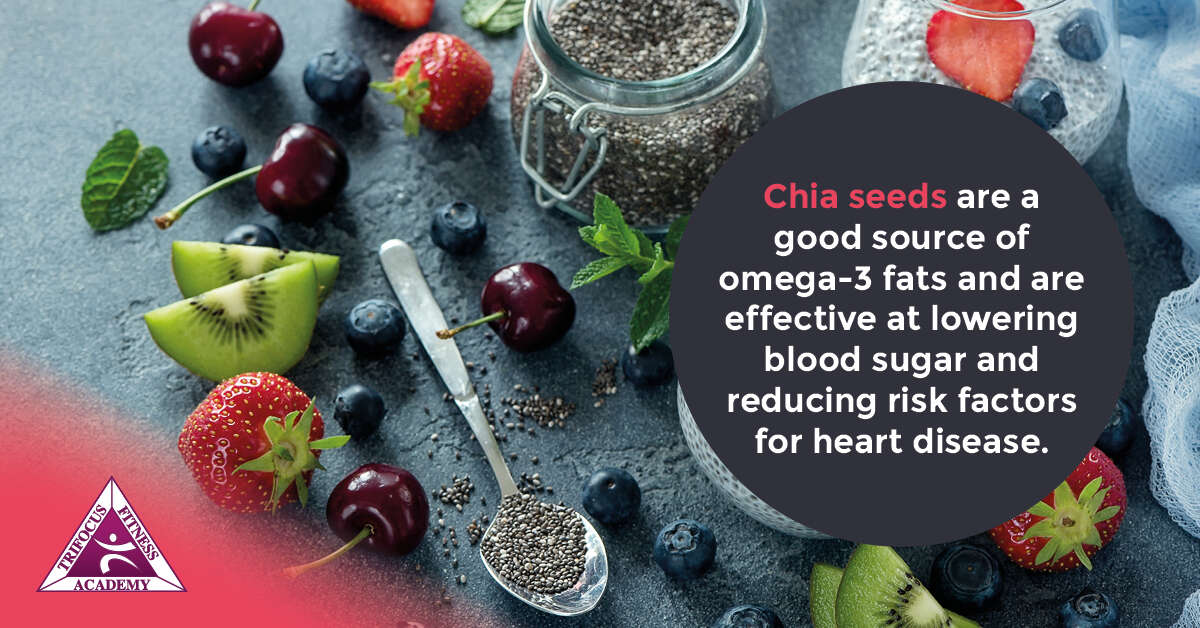 Chia seeds are a good source of omega-3 fats and are effective at lowering blood sugar and reducing risk factors for heart disease.

TRIFOCUS FITNESS ACADEMY