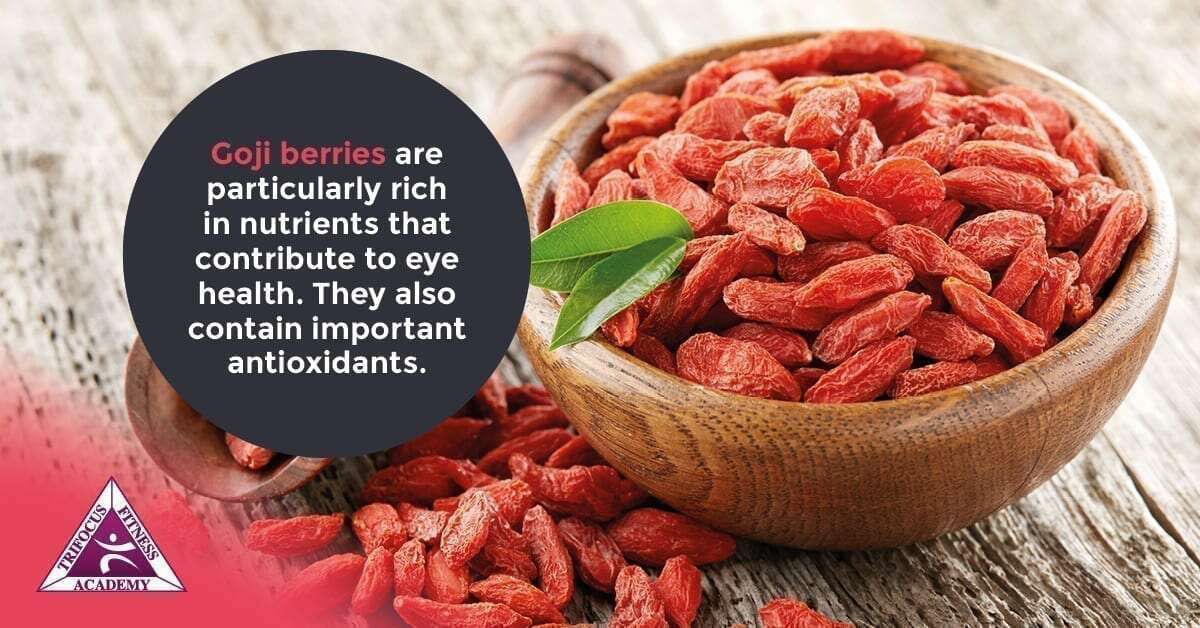 Goji berries are particularly rich in nutrients that contribute to eye health. They also contain important antioxidants.

TRIFOCUS FITNESS ACADEMY