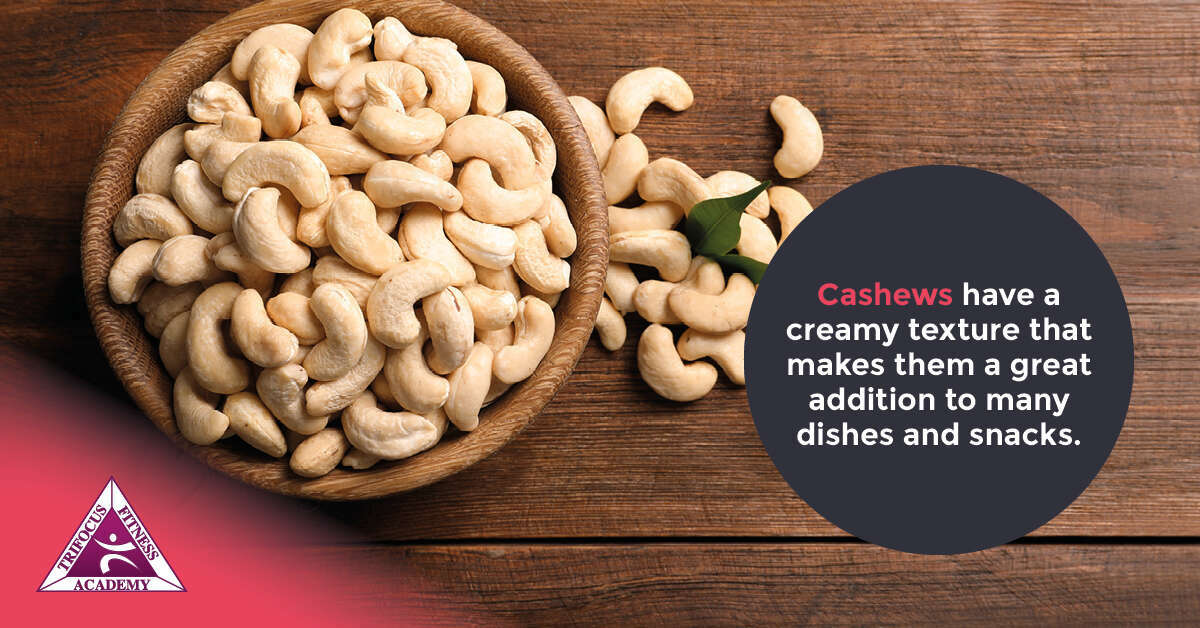 Cashews have a creamy texture that makes them a great addition to many dishes and snacks.

TRIFOCUS FITNESS ACADEMY