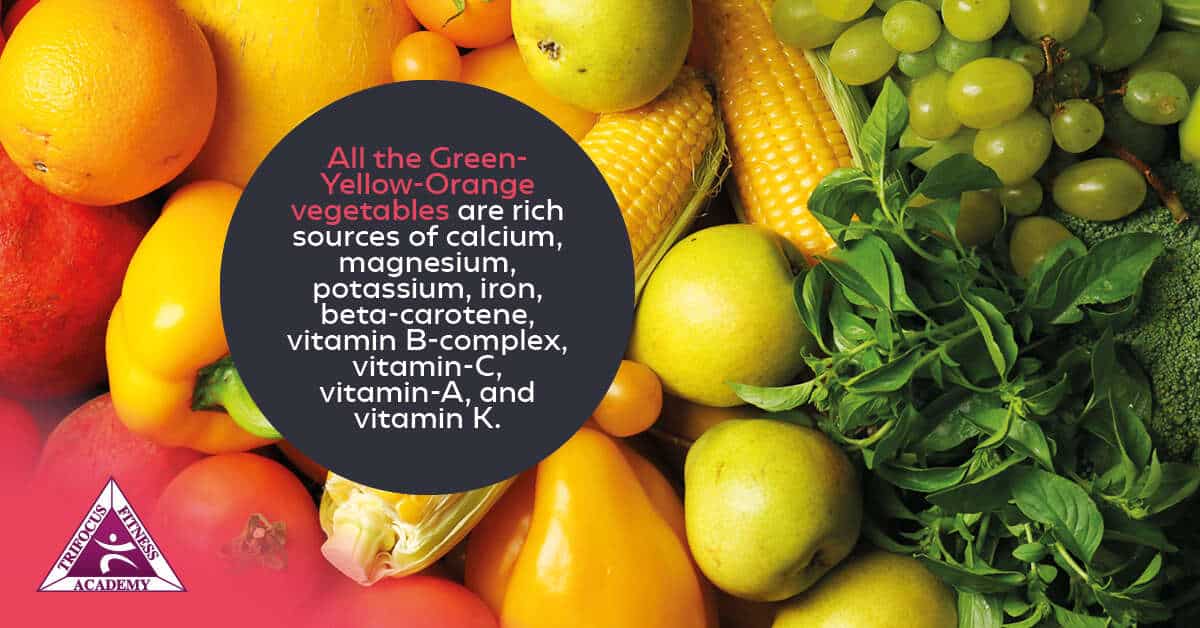 All the Green-Yellow-Orange vegetables are rich sources of calcium, magnesium, potassium, iron, beta-carotene, vitamin B-complex, vitamin-C, vitamin-A, and vitamin K.

TRIFOCUS FITNESS ACADEMY