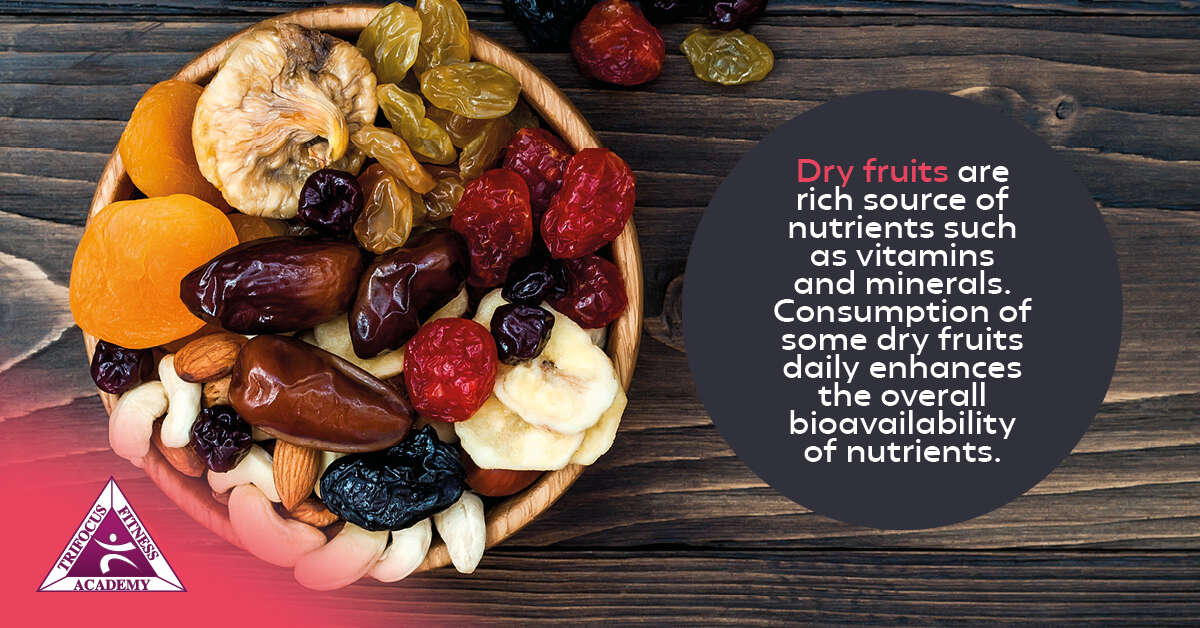 Dry fruits are rich source of nutrients such as vitamins and minerals. Consumption of some dry fruits daily enhances the overall bioavailability of nutrients.

TRIFOCUS FITNESS ACADEMY