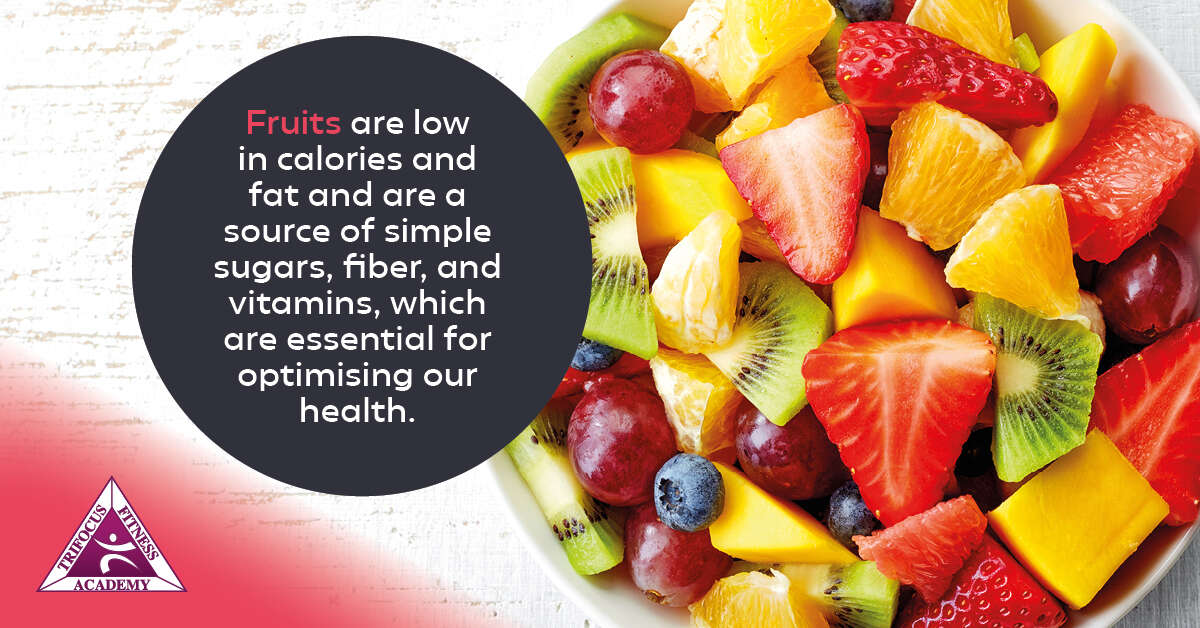 Fruits are low in calories and fat and are a source of simple sugars, fiber, and vitamins, which are essential for optimising our health.

TRIFOCUS FITNESS ACADEMY