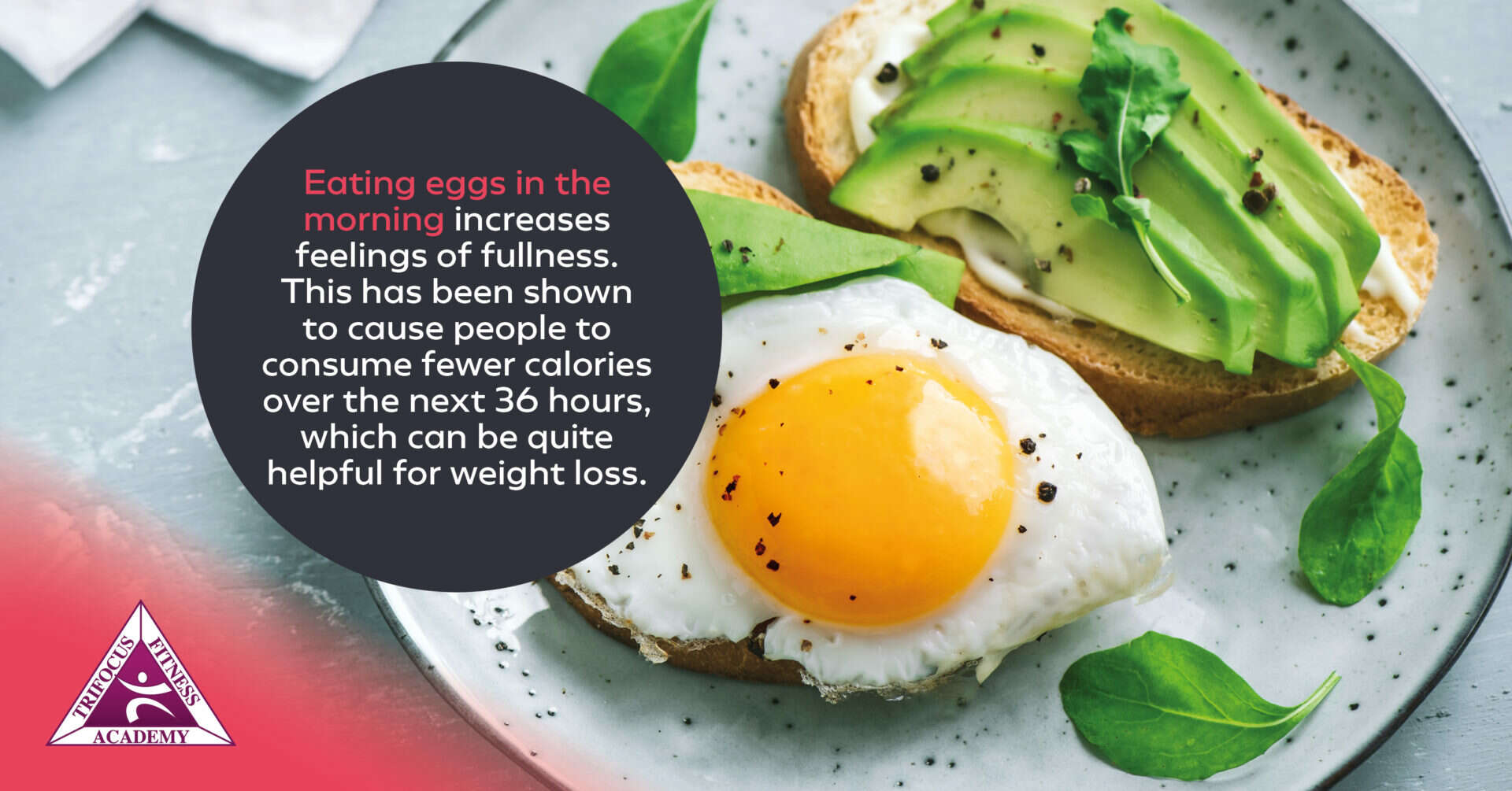 Eating eggs in the morning increases feelings of fullness. This has been shown to cause people to consume fewer calories over the next 36 hours, which can be quite helpful for weight loss.

TRIFOCUS FITNESS ACADEMY