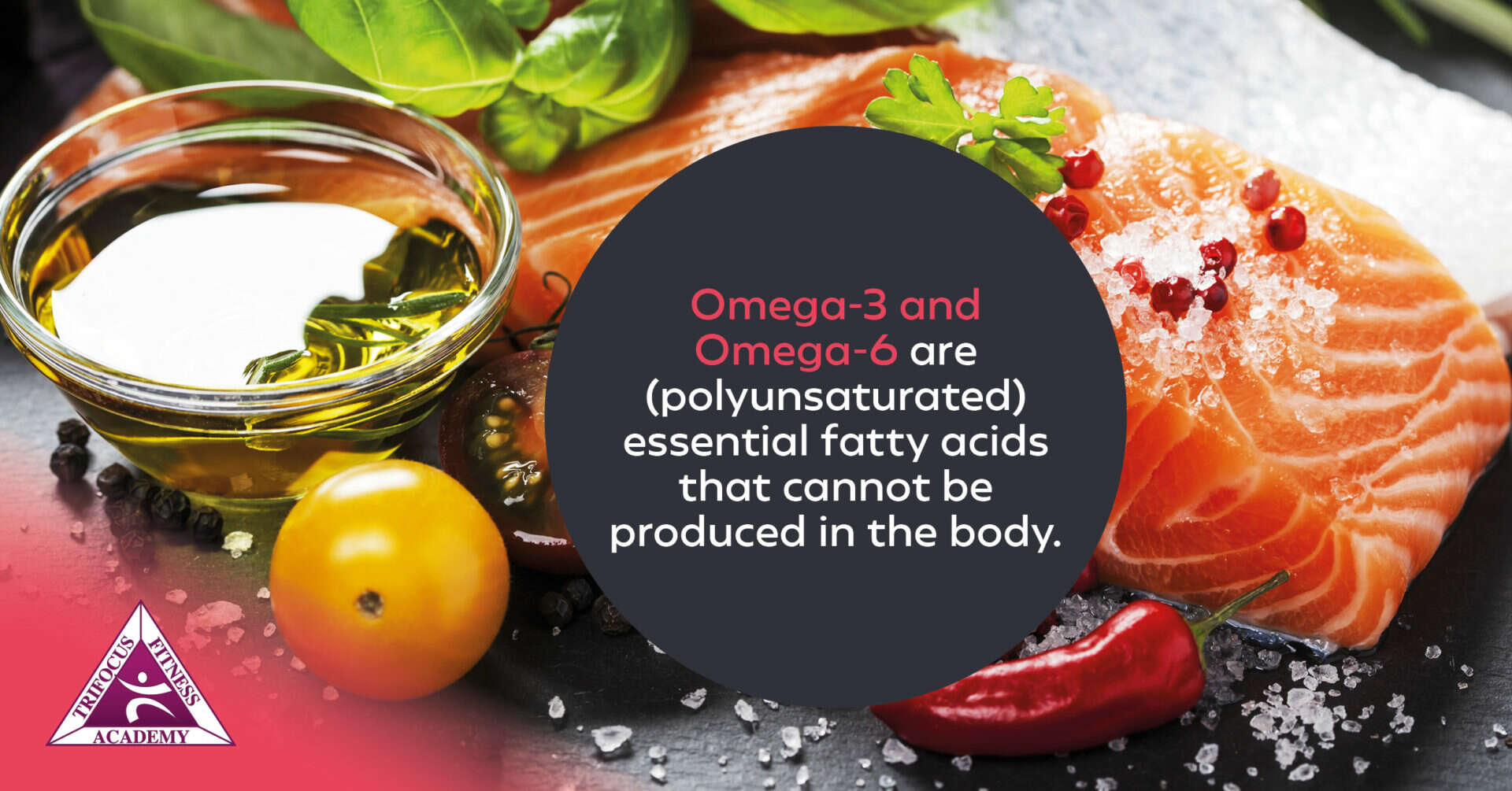 Omega-3 and Omega-6 are (polyunsaturated) essential fatty acids that cannot be produced in the body.

TRIFOCUS FITNESS ACADEMY