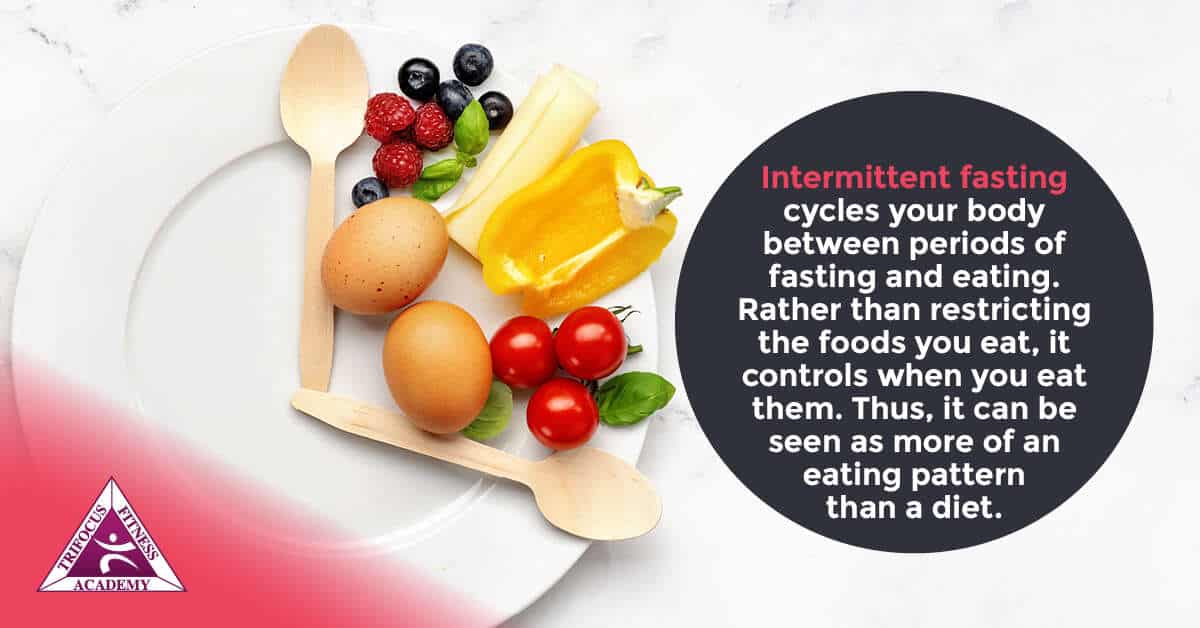 Intermittent fasting cycles your body between periods of fasting and eating. Rather than restricting the foods you eat, it controls when you eat them. Thus, it can be seen as more of an eating pattern than a diet.

TRIFOCUS FITNESS ACADEMY