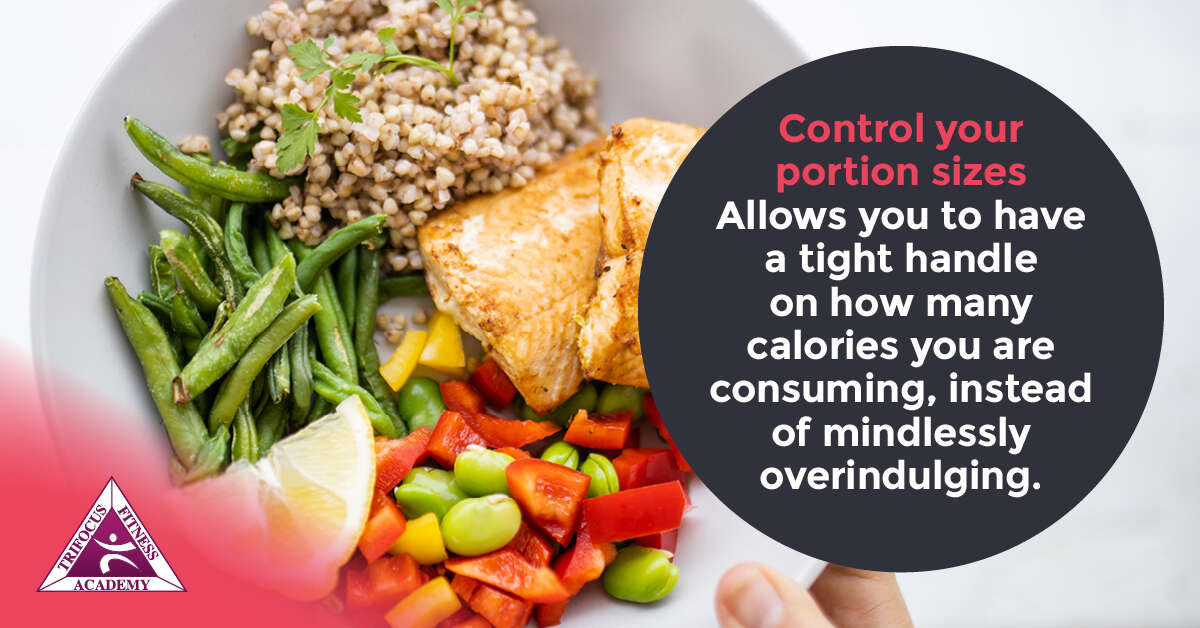 Control your portion sizes
Allows you to have a tight handle on how many calories you are consuming, instead of mindlessly overindulging.

TRIFOCUS FITNESS ACADEMY