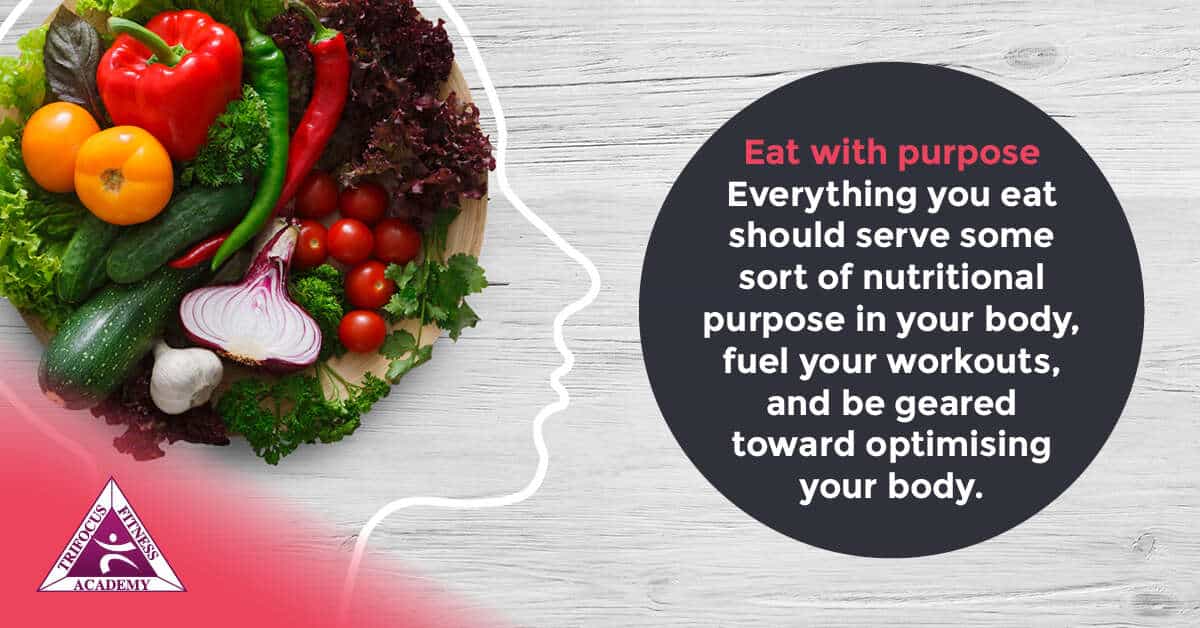 Eat with purpose
Everything you eat should serve some sort of nutritional purpose in your body, fuel your workouts, and be geared toward optimising your body.

TRIFOCUS FITNESS ACADEMY